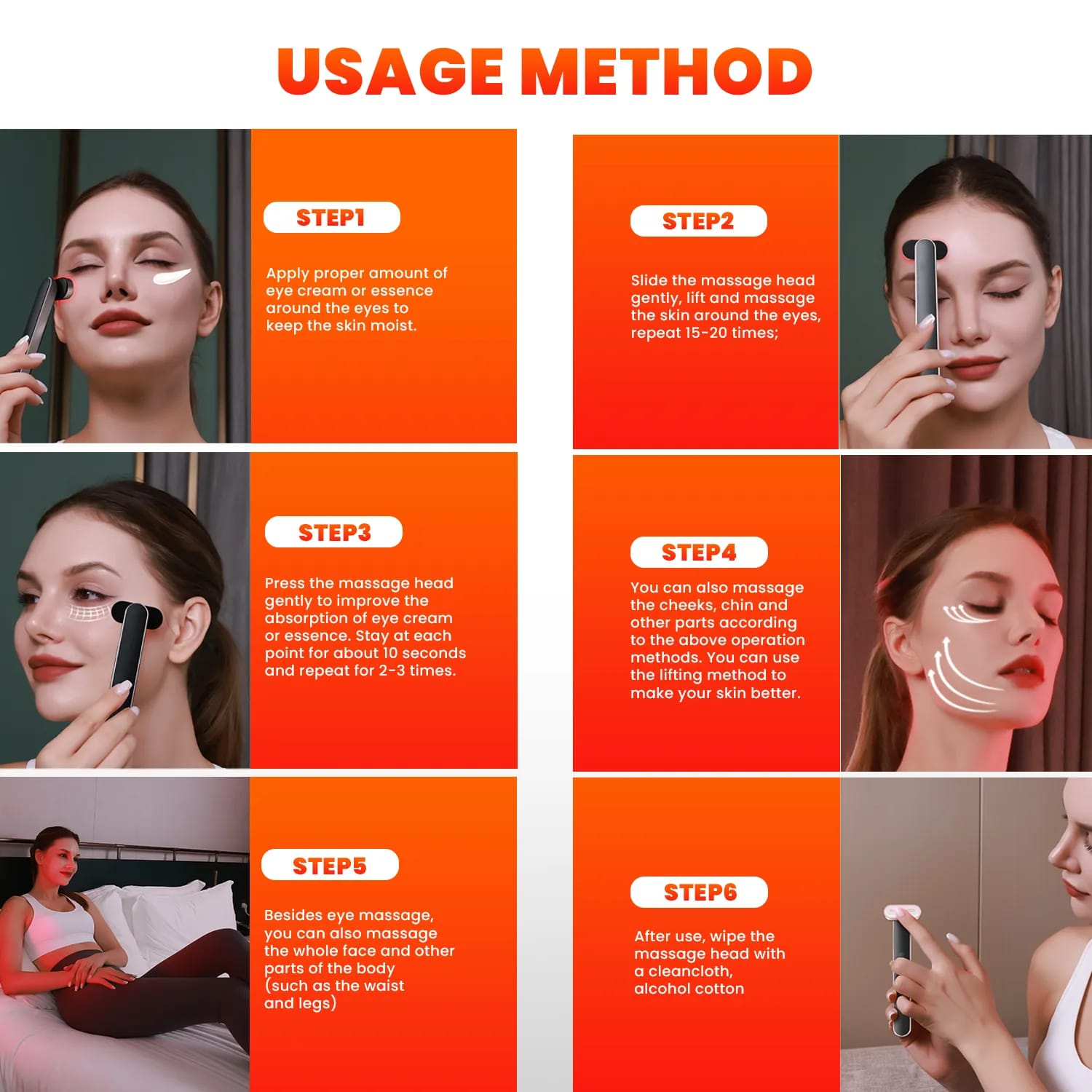 USAGE METHOD

STEP1

Apply proper amount of eye cream or essence around the eyes to keep the skin moist.

STEP2

Slide the massage head gently, lift and massage the skin around the eyes, repeat 15-20 times;

STEP3

Press the massage head gently to improve the absorption of eye cream or essence. Stay at each point for about 10 seconds and repeat for 2-3 times.

STEP4

You can also massage the cheeks, chin and other parts according to the above operation methods. You can use the lifting method to make your skin better.

STEP5

Besides eye massage, you can also massage the whole face and other parts of the body (such as the waist and legs)

STEP6

After use, wipe the massage head with a cleancloth, alcohol cotton